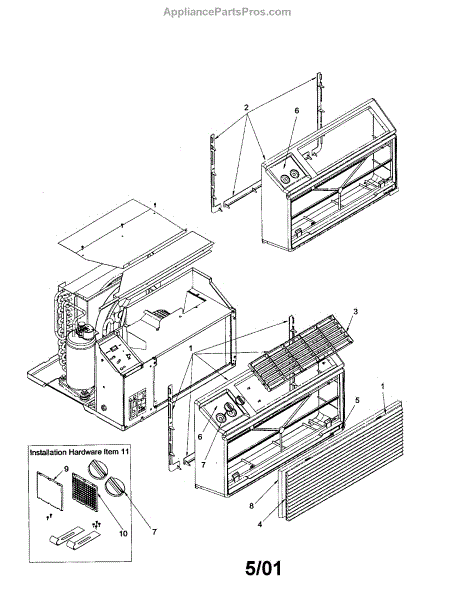 AppliancePartsPros.com

2
6
3
1
1
5
6
7
8
4

Installation Hardware Item 11
9
10
7

5/01