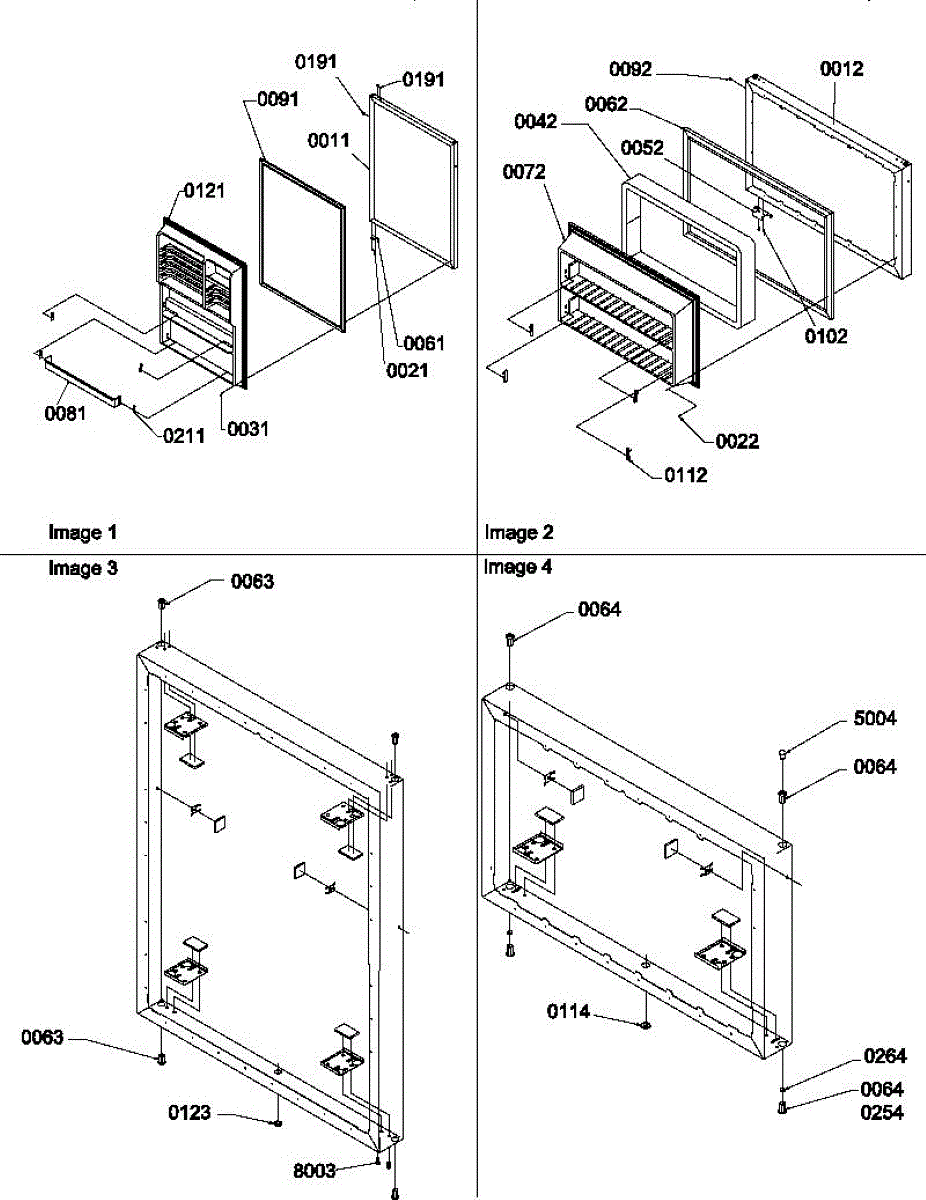 0191
0191
0091
0011
0121
0061
0021
0081
0211
0031
Image 1

0092
0012
0062
0042
0052
0072
0102
0022
0112
Image 2

Image 3
0063
0063
0123
8003

Image 4
0064
5004
0064
0114
0264
0064
0254