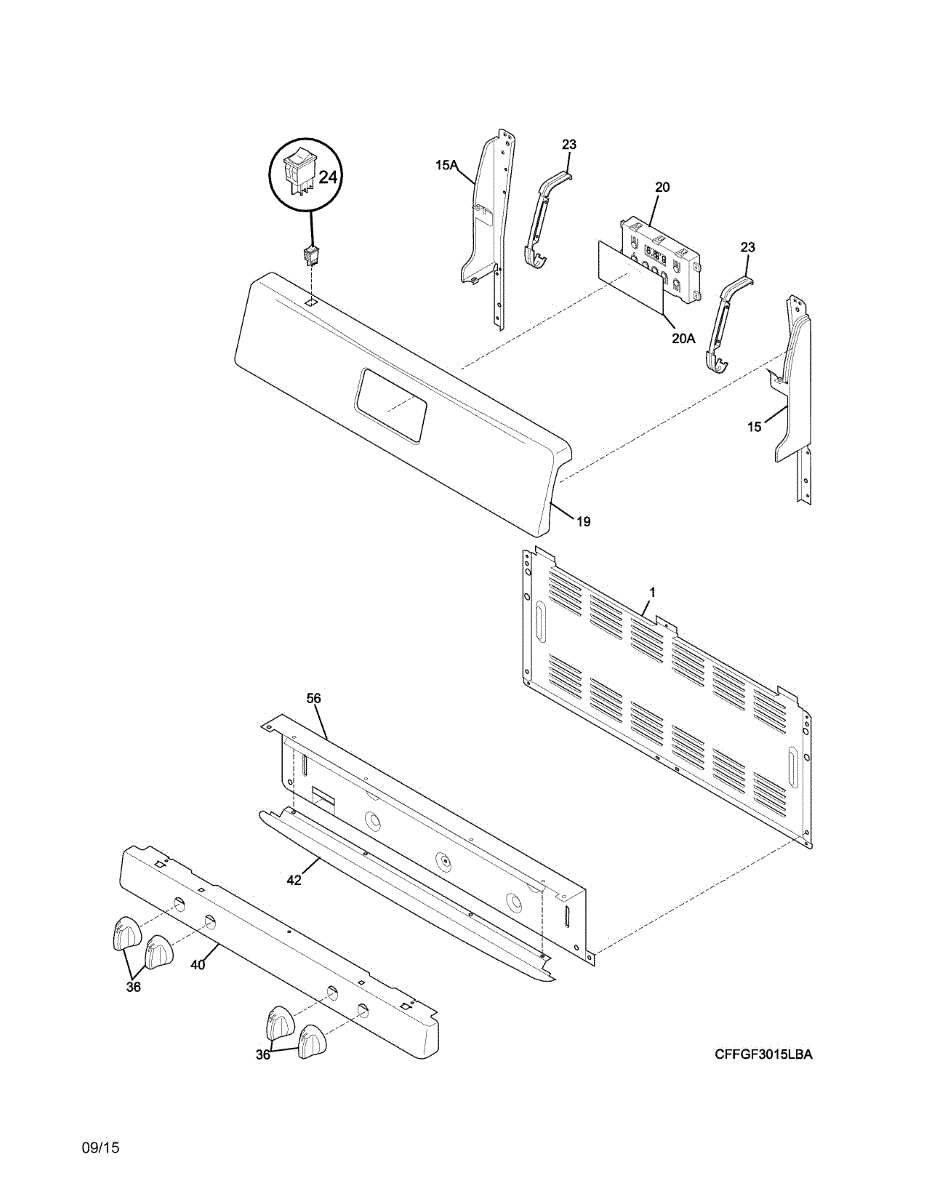 24
15A
23
20
23
20A
15
19
1
56
42
40
36
36
CFFGF3015LBA
09/15