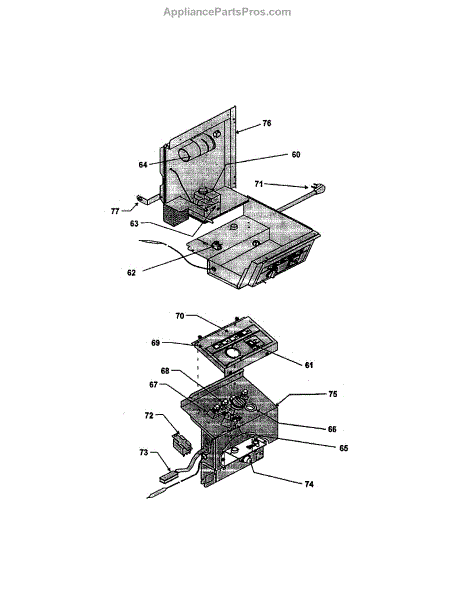 AppliancePartsPros.com

76
64
60
71
77
63
62

70
69
61
68
67
75
72
66
65
73
74