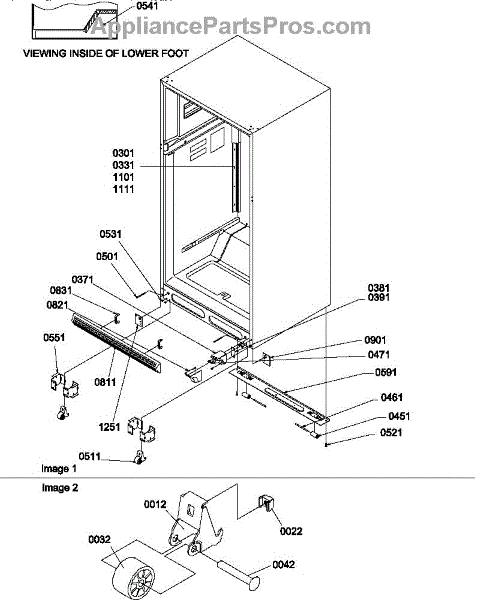 0541
AppliancePartsPros.com
VIEWING INSIDE OF LOWER FOOT

0301
0331
1101
1111
0531
0501
0371
0831
0821
0551
0811
1251
0511
0381
0391
0901
0471
0591
0461
0451
0521
Image 1

Image 2
0012
0022
0032
0042