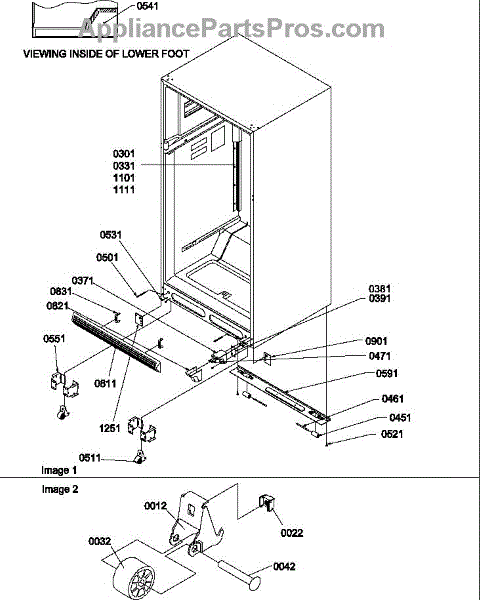 0541
AppliancePartsPros.com
VIEWING INSIDE OF LOWER FOOT

0301
0331
1101
1111

0531
0501
0371
0831
0821
0551
0811
1251
0511

0381
0391
0901
0471
0591
0461
0451
0521

Image 1

Image 2
0012
0022
0032
0042