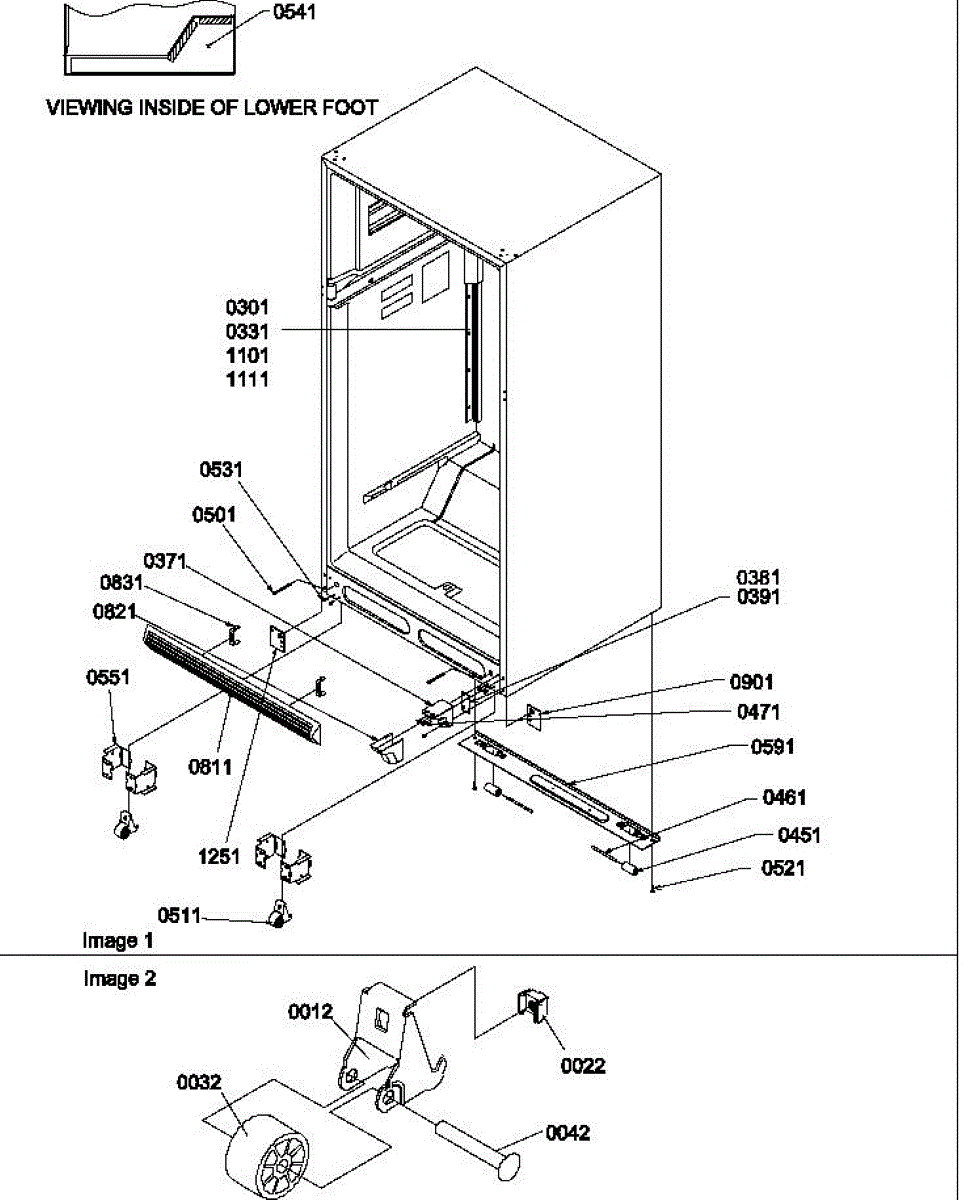 0541

VIEWING INSIDE OF LOWER FOOT

0301
0331
1101
1111

0531

0501

0371

0831

0821

0551

0811

1251

0511

0381
0391

0901

0471

0591

0461

0451

0521

Image 1

Image 2

0012

0022

0032

0042