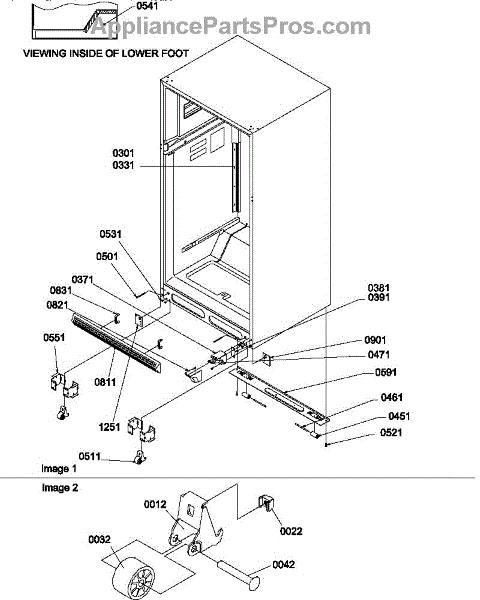 0541
AppliancePartsPros.com
VIEWING INSIDE OF LOWER FOOT
0301
0331
0531
0501
0371
0831
0821
0551
0811
1251
0511
0381
0391
0901
0471
0591
0461
0451
0521
Image 1
Image 2
0012
0022
0032
0042