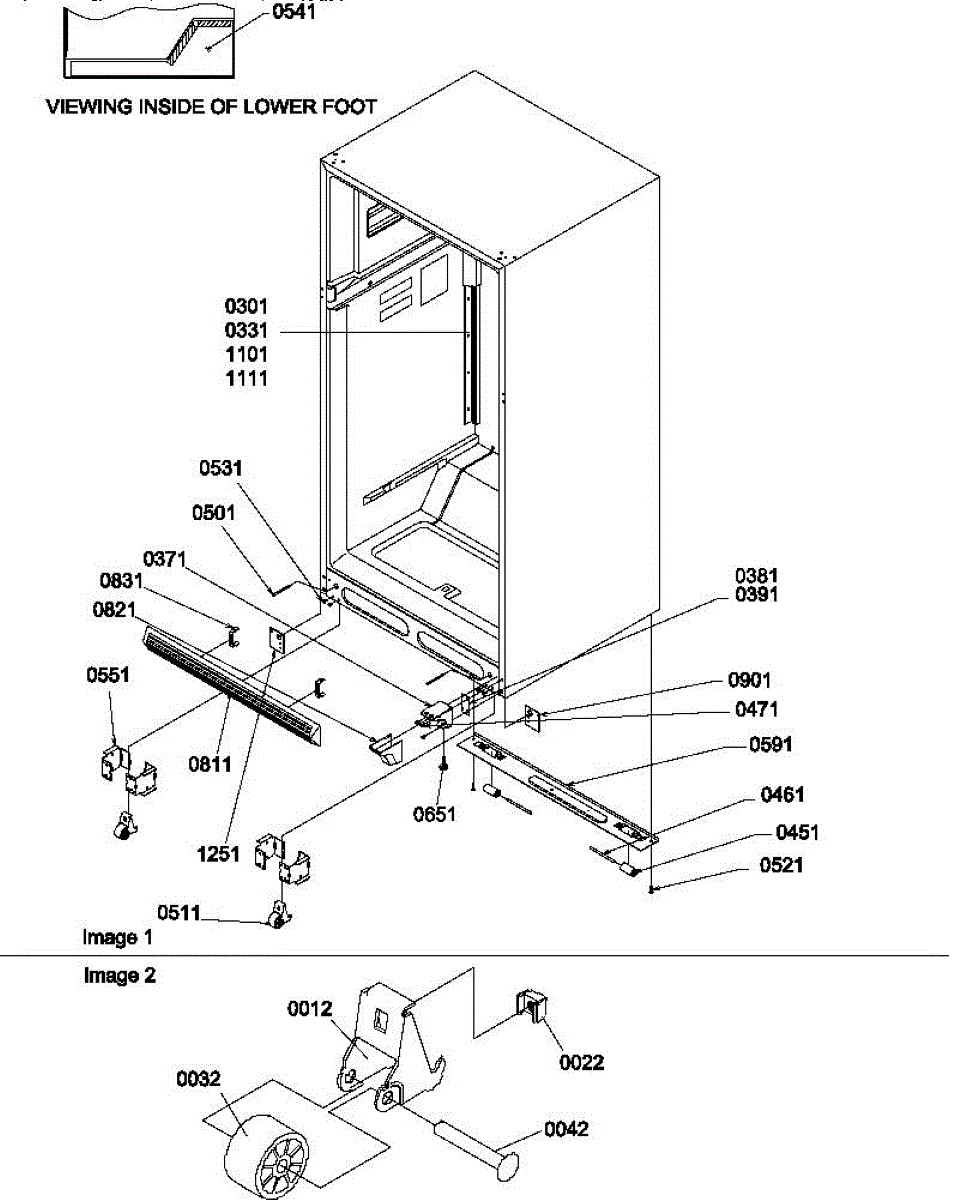 0541

VIEWING INSIDE OF LOWER FOOT

0301
0331
1101
1111

0531
0501
0371
0831
0821
0551
0811
1251
0511
0381
0391
0901
0471
0591
0651
0461
0451
0521

Image 1

Image 2

0012
0022
0032
0042