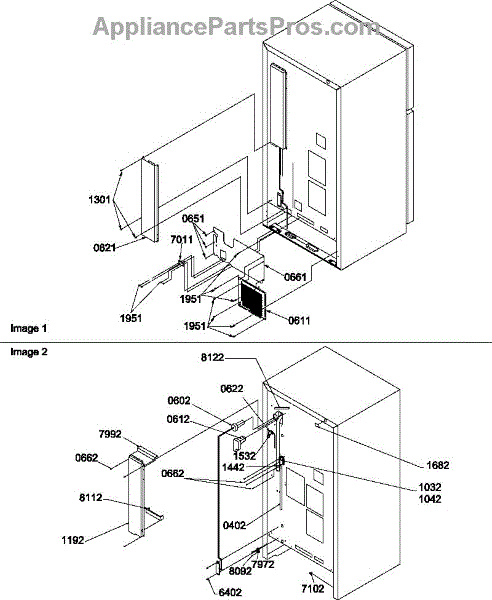 AppliancePartsPros.com

1301
0821
0651
7011
0661
1951
1951
1951
0611
Image 1

Image 2
8122
0622
0602
0612
7992
0662
1532
1442
1682
0662
1032
1042
8112
0402
1192
8092
7972
6402
7102