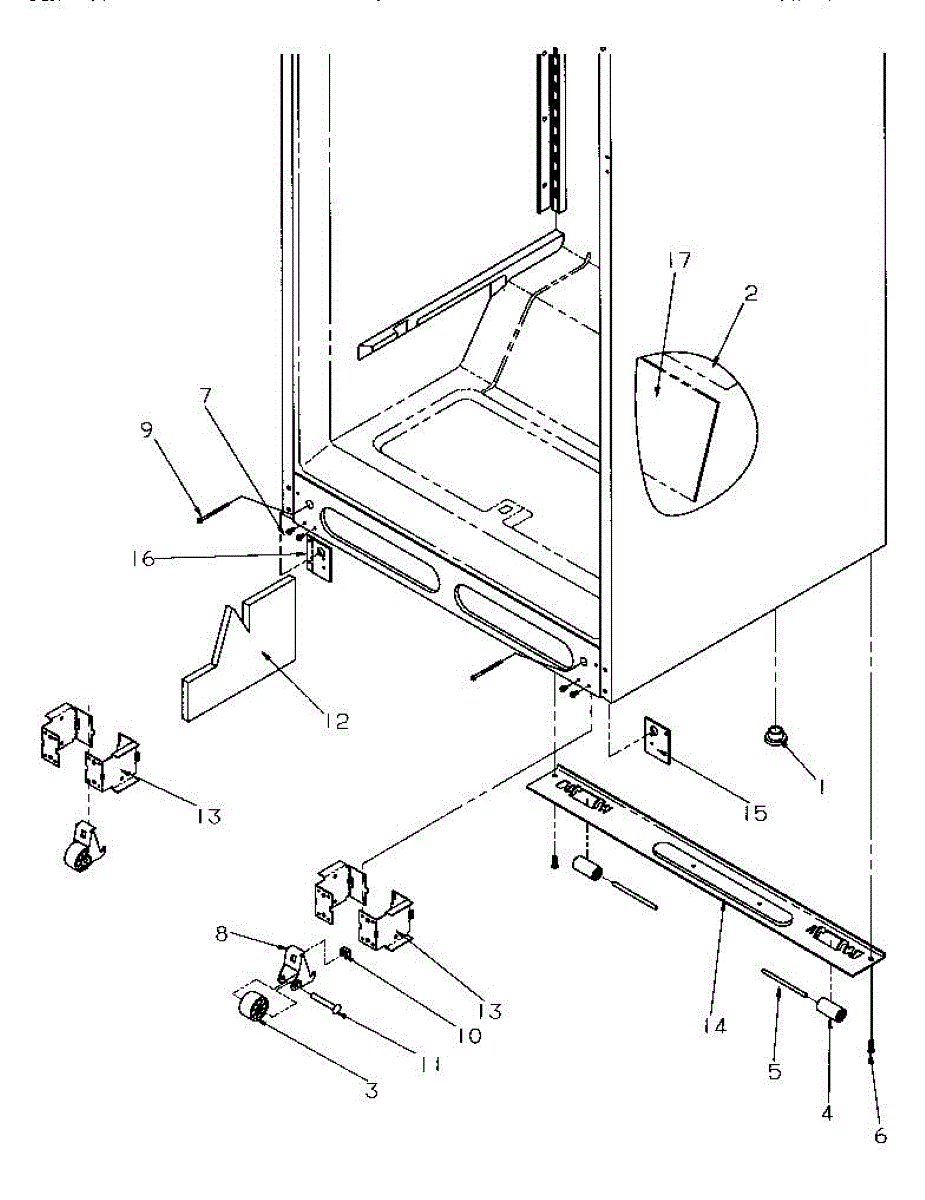 17
2
7
9
16
12
13
1
15
8
13
10
14
11
3
5
4
6