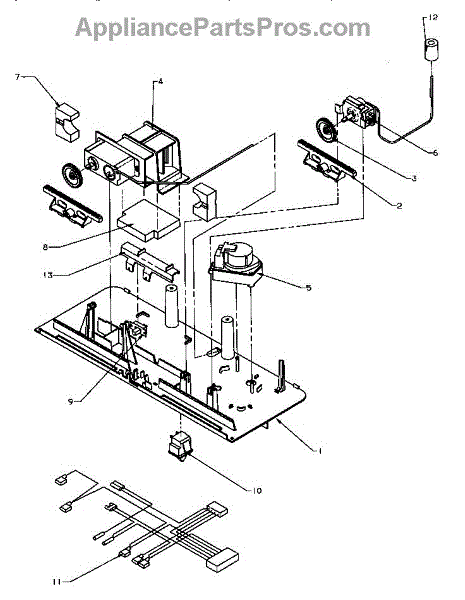 AppliancePartsPros.com

12

7

4

6

3

2

8

13

5

9

1

10

11