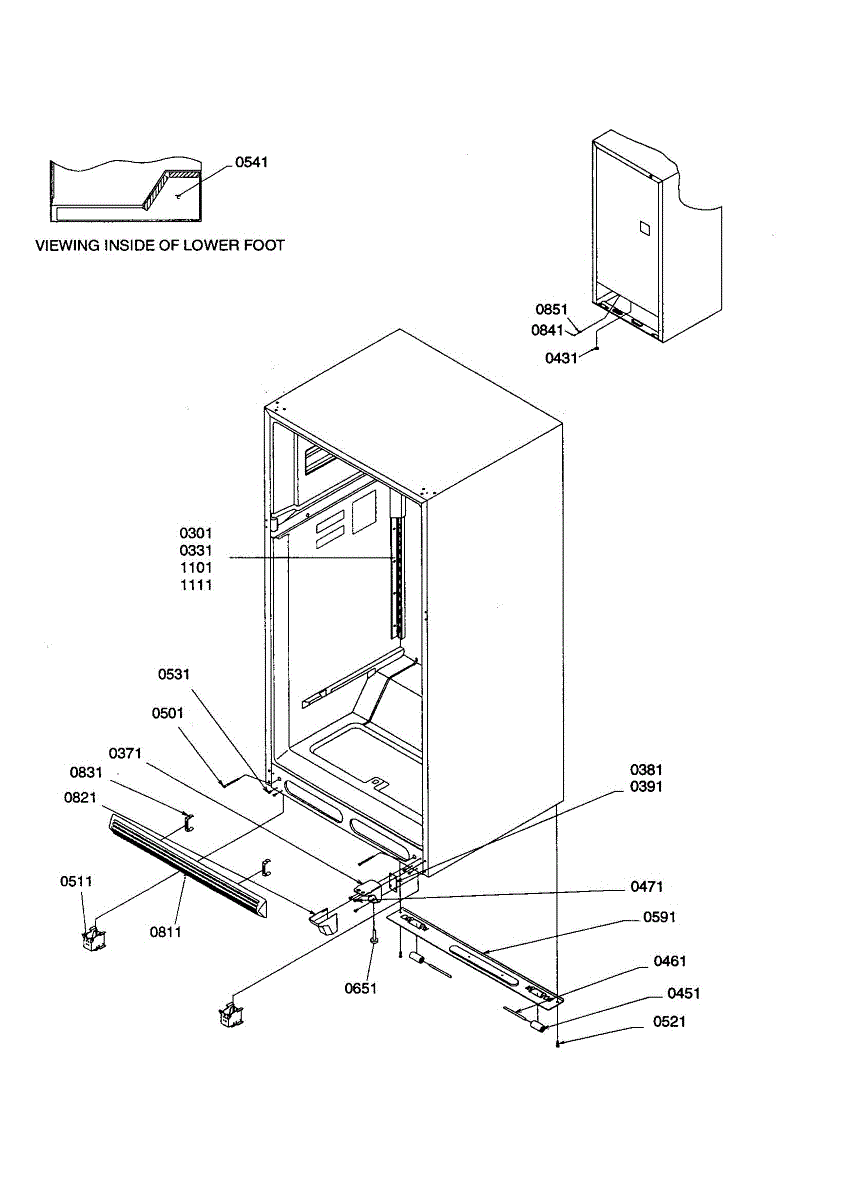 0541

VIEWING INSIDE OF LOWER FOOT

0851
0841
0431

0301
0331
1101
1111

0531
0501
0371
0831
0821
0511
0811

0381
0391
0471
0591
0461
0451
0521
0651