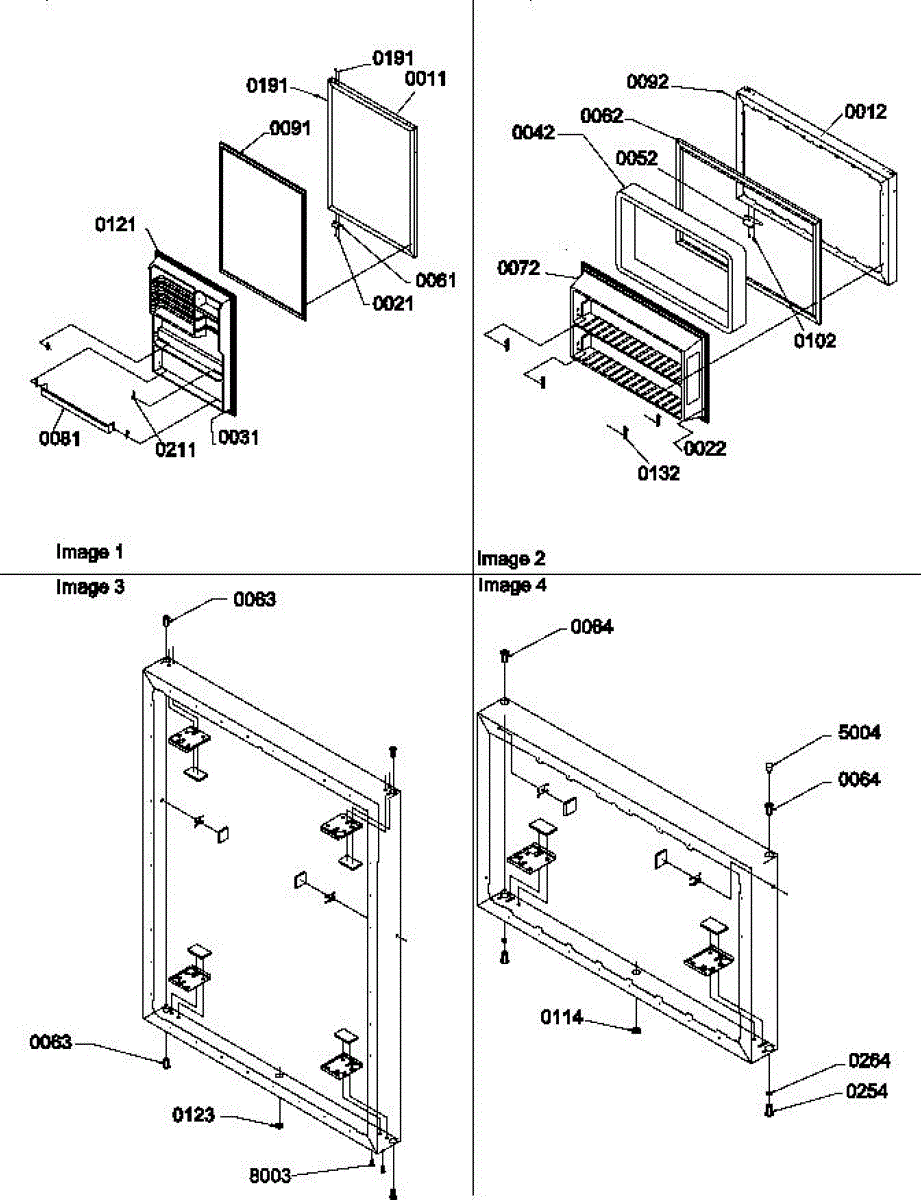 0191
0191
0011
0091
0121
0061
0021
0081
0211
0031

Image 1

0092
0012
0062
0042
0052
0072
0102
0022
0132

Image 2

Image 3
0063
0063
0123
8003

Image 4
0064
5004
0064
0114
0264
0254