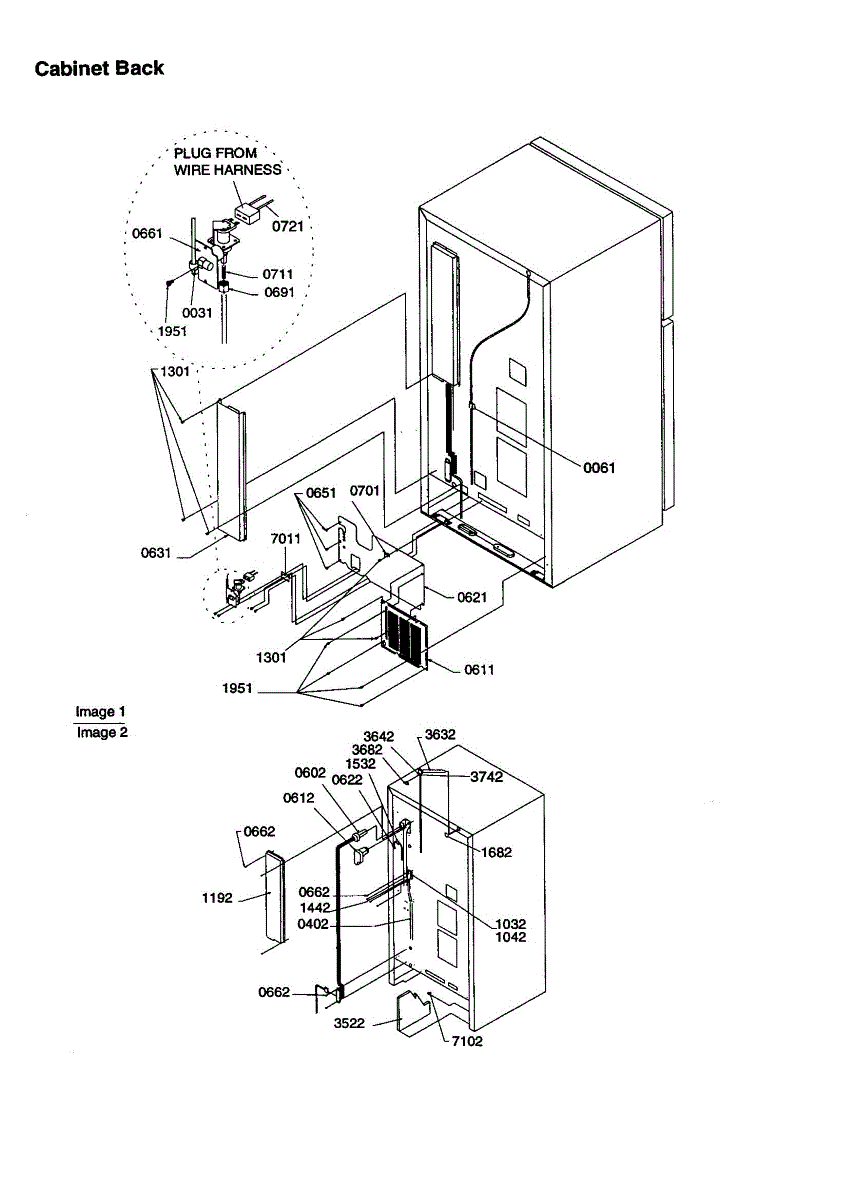 Cabinet Back

PLUG FROM
WIRE HARNESS

0721
0661
0711
0691
0031
1951
1301
0061
0651
0701
0631
7011
0621
1301
0611
1951

Image 1
Image 2

3642
3632
3682
1532
3742
0602
0622
0612
0662
1682
1192
0662
1442
0402
1032
1042
0662
3522
7102