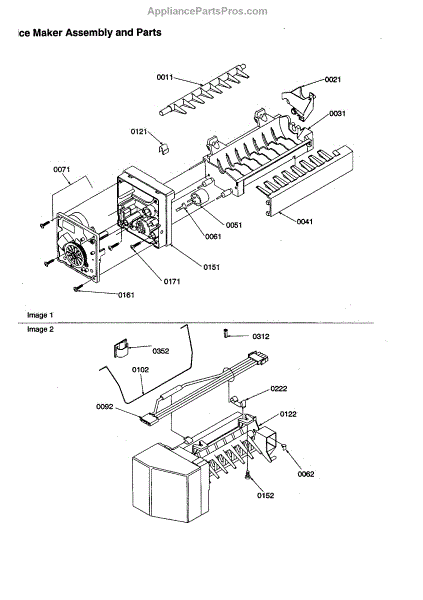 AppliancePartsPros.com

ce Maker Assembly and Parts

0011
0021
0031
0121
0071
0051
0061
0041
0151
0171
0161

Image 1

Image 2

0312
0352
0102
0222
0092
0122
0062
0152