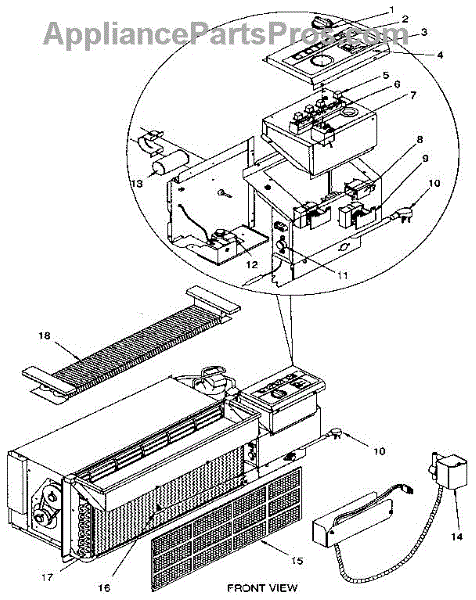 AppliancePartsPros.com
1
2
3
4
5
6
7
8
9
10
13
12
11
18
10
14
17
16
15
FRONT VIEW