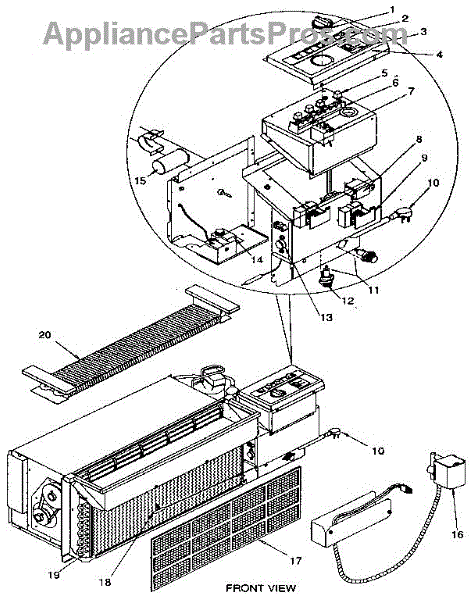 AppliancePartsPros.com

1
2
3
4
5
6
7
8
9
10
15
14
13
12
11
20
10
16
19
18
17
FRONT VIEW