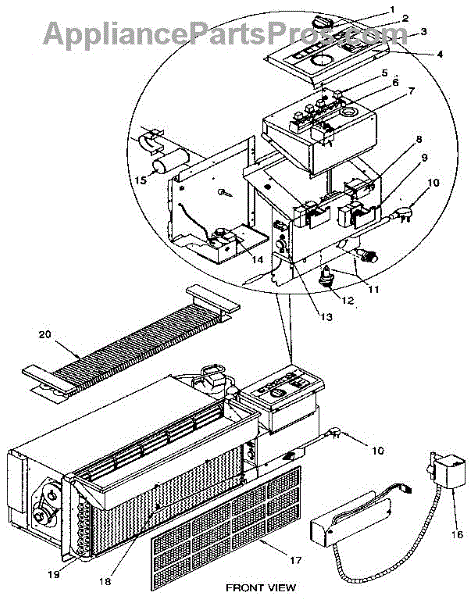 AppliancePartsPros.com

1
2
3
4
5
6
7
8
9
10
15
14
13
12
11
20
10
16
19
18
17
FRONT VIEW