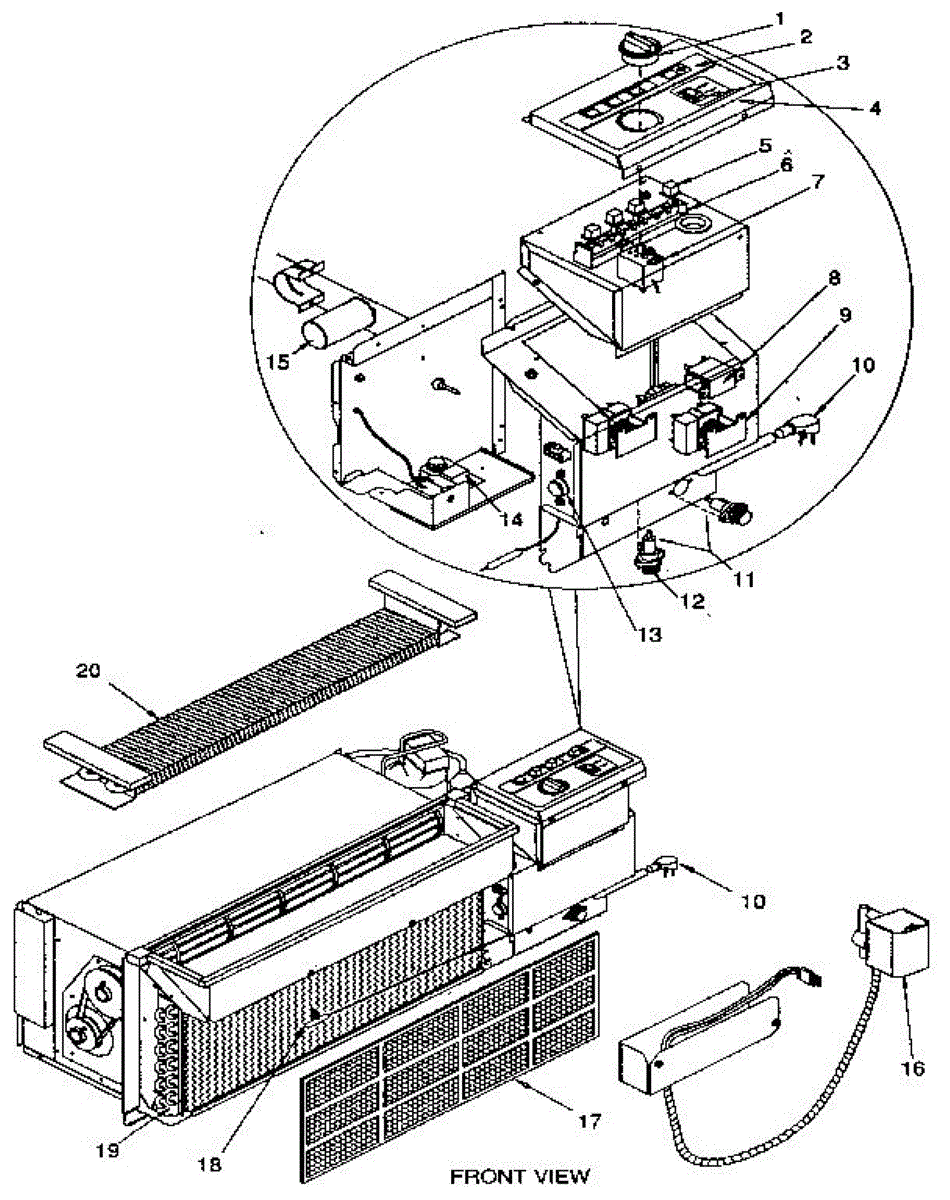 1
2
3
4
5
6
7
8
9
10
15
14
11
12
13
20
10
16
17
19
18
FRONT VIEW