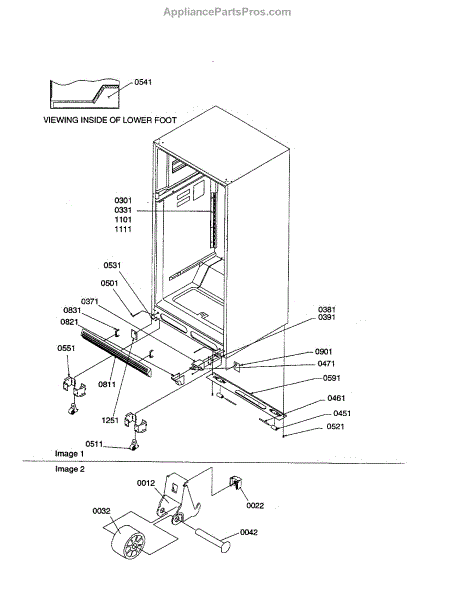 AppliancePartsPros.com

0541

VIEWING INSIDE OF LOWER FOOT

0301
0331
1101
1111

0531
0501
0371
0831
0821
0551
0811
1251
0511

0381
0391
0901
0471
0591
0461
0451
0521

Image 1

Image 2

0012
0022
0032
0042