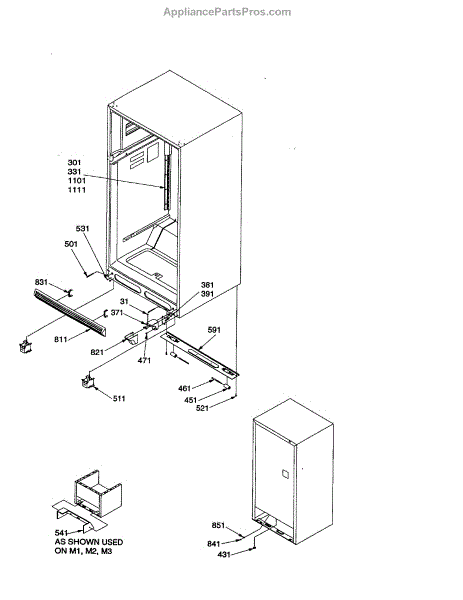 AppliancePartsPros.com

301
331
1101
1111

531
501
831
381
391
31
371
811
821
471
591
461
451
521
511

541
AS SHOWN USED
ON M1, M2, M3

851
841
431