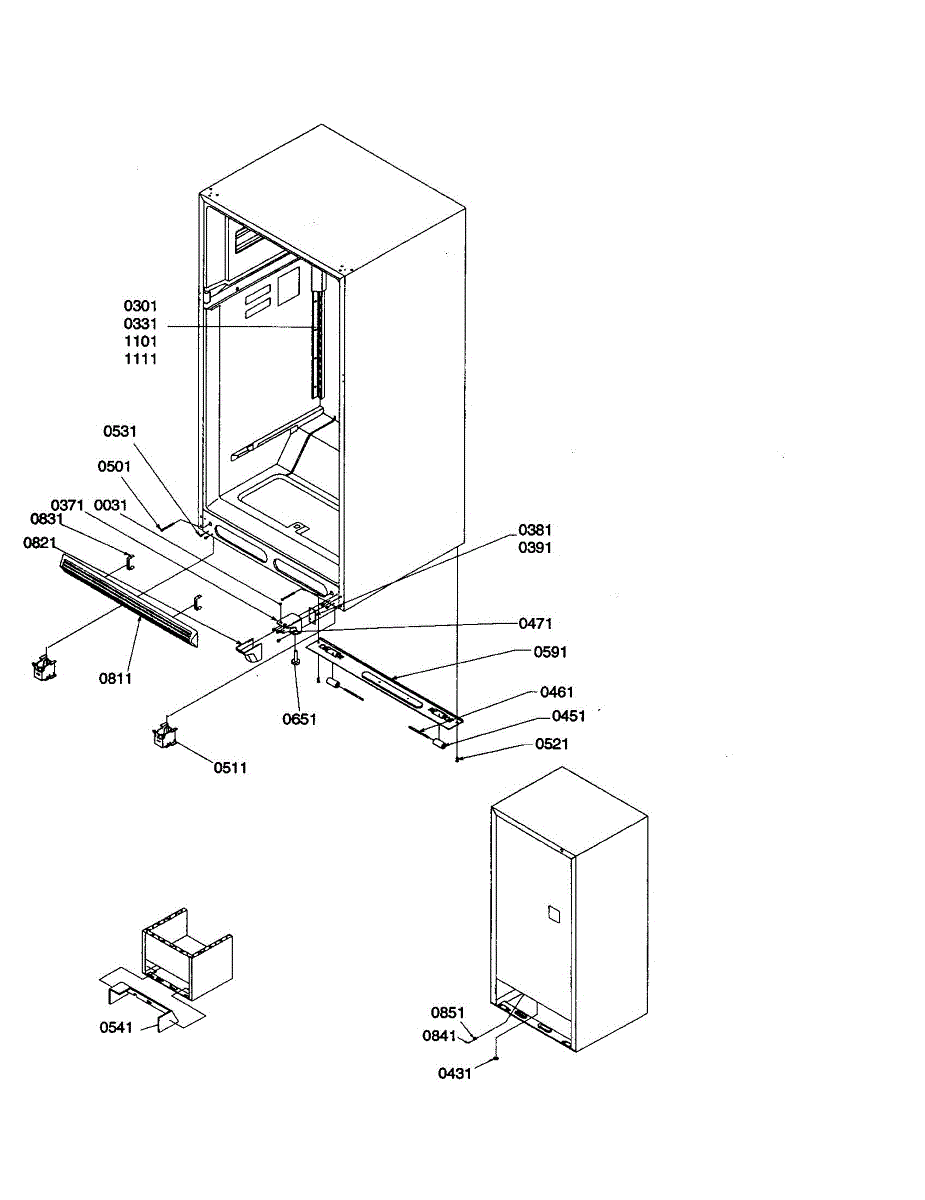 0301
0331
1101
1111

0531
0501
0371
0031
0831
0821

0381
0391

0471
0591
0461
0451
0521

0811
0651
0511

0541

0851
0841
0431