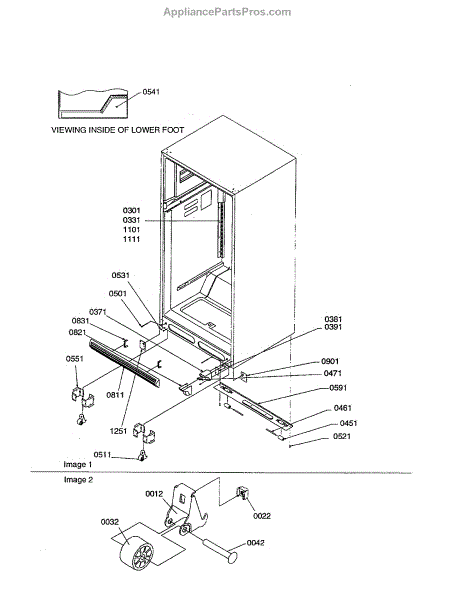 AppliancePartsPros.com

0541

VIEWING INSIDE OF LOWER FOOT

0301
0331
1101
1111

0531
0501
0371
0831
0821
0551
0811
1251
0511

0381
0391
0901
0471
0591
0461
0451
0521

Image 1

Image 2

0012
0022
0032
0042