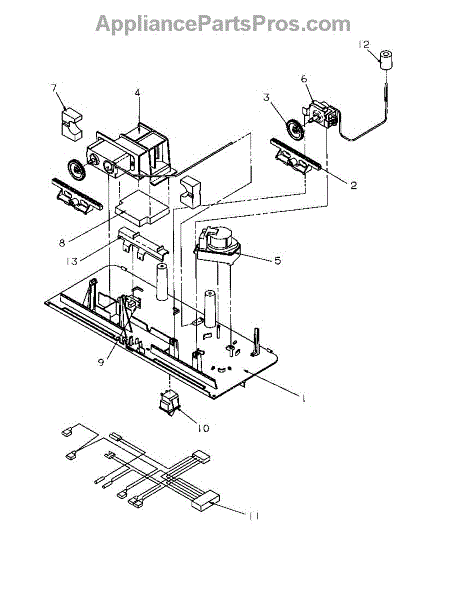 AppliancePartsPros.com

12
7
4
6
3
2
8
13
5
9
1
10
11