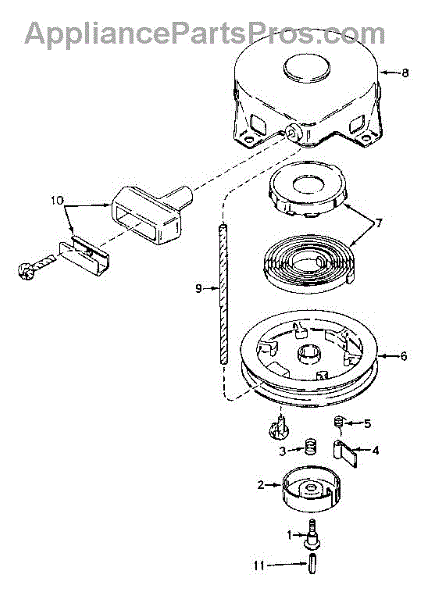 AppliancePartsPros.com

8

10

7

9

6

5

3

4

2

1

11