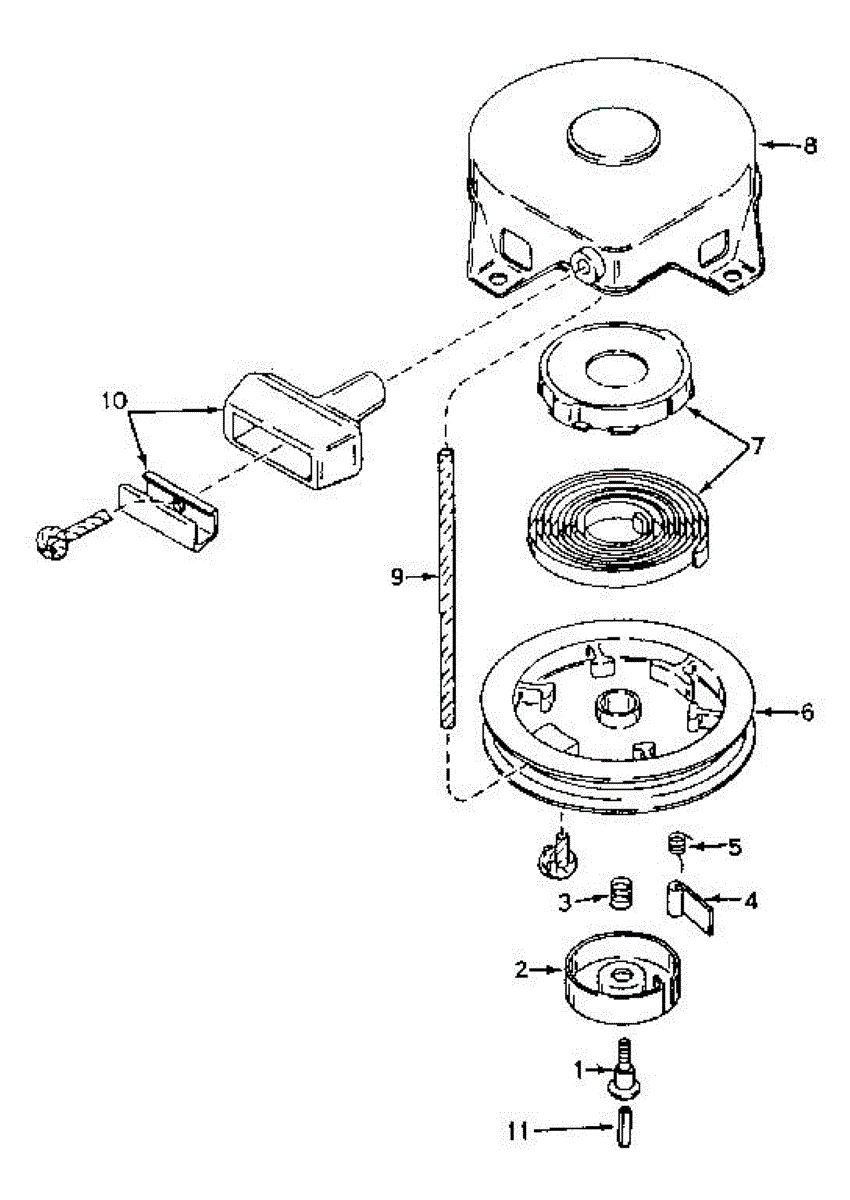 8

10

7

9

6

5

3

4

2

1

11