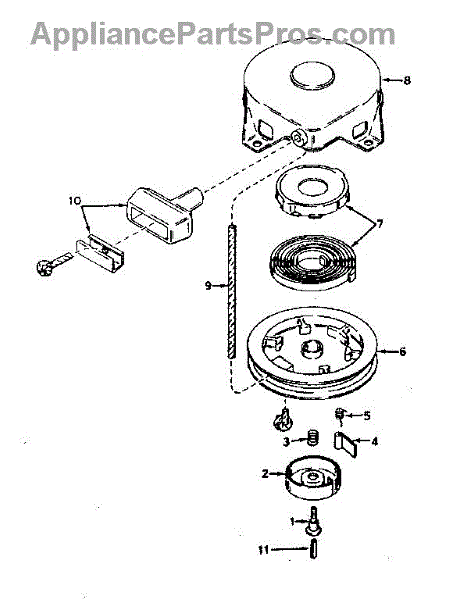 AppliancePartsPros.com

8

10

7

9

6

5

3

4

2

1

11