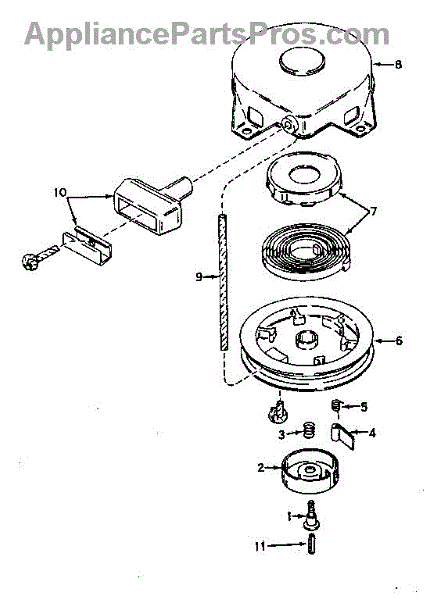 AppliancePartsPros.com

8

10

7

9

6

5

3

4

2

1

11