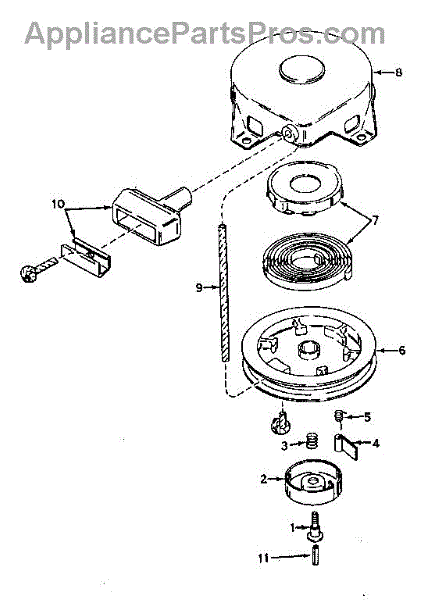 AppliancePartsPros.com

8

10

7

9

6

5

3

4

2

1

11