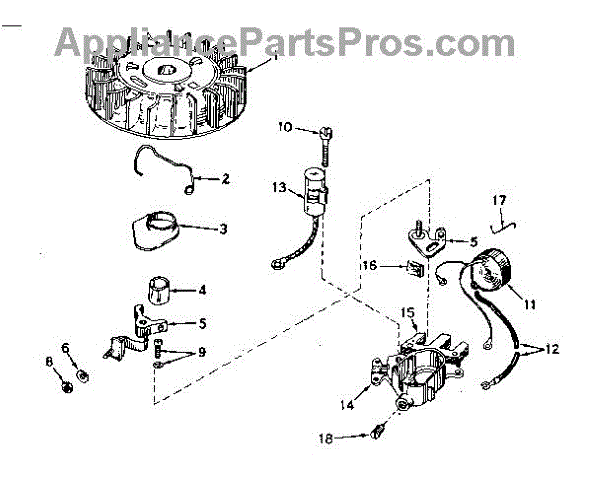 AppliancePartsPros.com
1
10
2
13
17
3
5
16
4
11
5
15
6
9
12
8
14
18