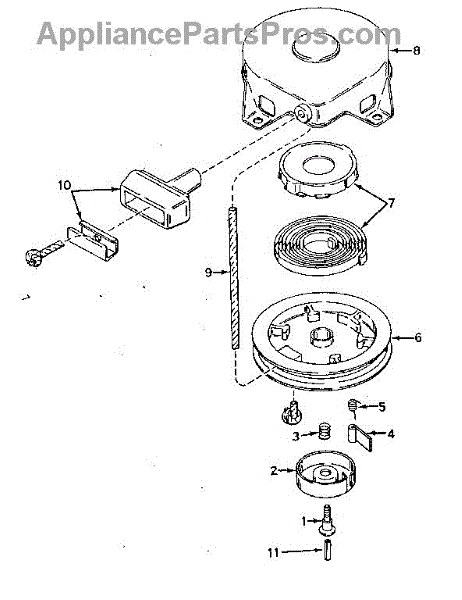 AppliancePartsPros.com

8

10

7

9

6

5

3

4

2

1

11