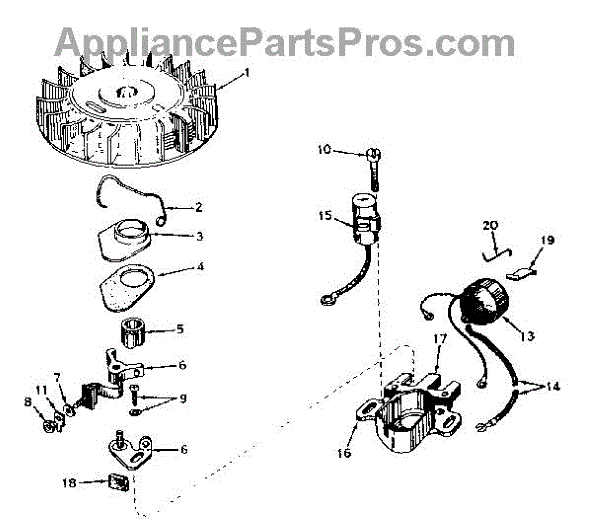 AppliancePartsPros.com

1
2
3
4
5
6
7
11
8
9
6
18
10
15
20
19
13
17
14
16