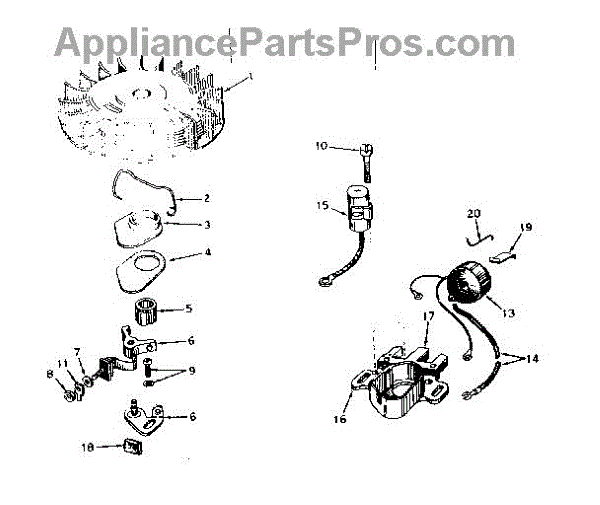 AppliancePartsPros.com

1
2
3
4
5
6
7
11
8
9
6
18
10
15
20
19
13
17
14
16