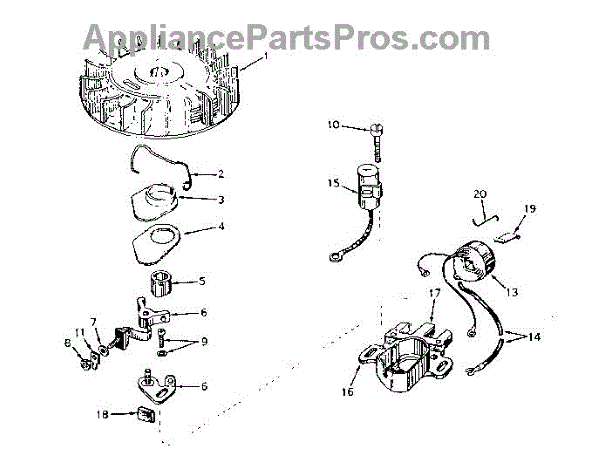 AppliancePartsPros.com

1
2
3
4
5
6
7
11
8
9
6
18
10
15
20
19
13
17
14
16