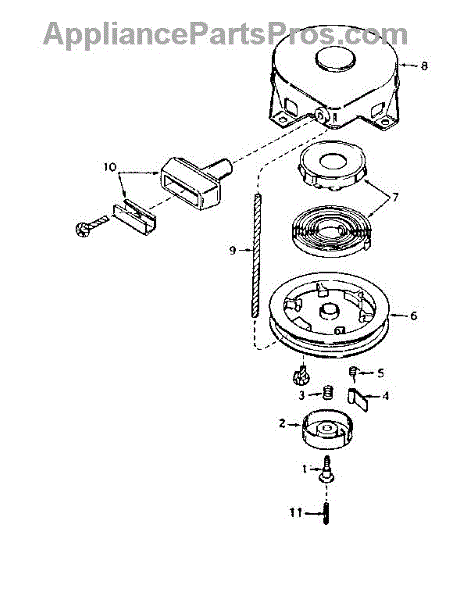 AppliancePartsPros.com

8

10

7

9

6

5

3

4

2

1

11