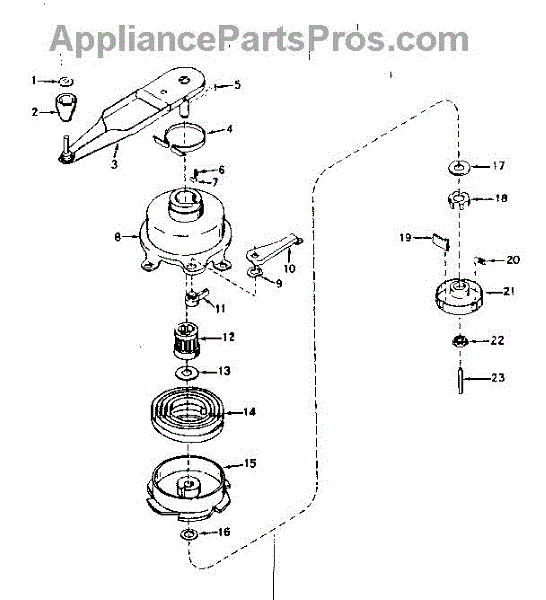 AppliancePartsPros.com

1
2
3
4
5
6
7
8
9
10
11
12
13
14
15
16
17
18
19
20
21
22
23