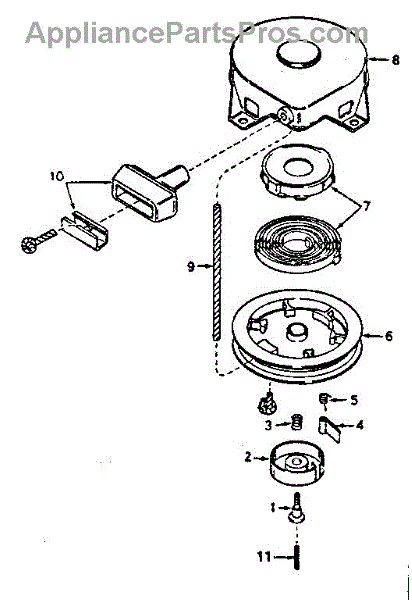 AppliancePartsPros.com

8

10

7

9

6

5

3

4

2

1

11