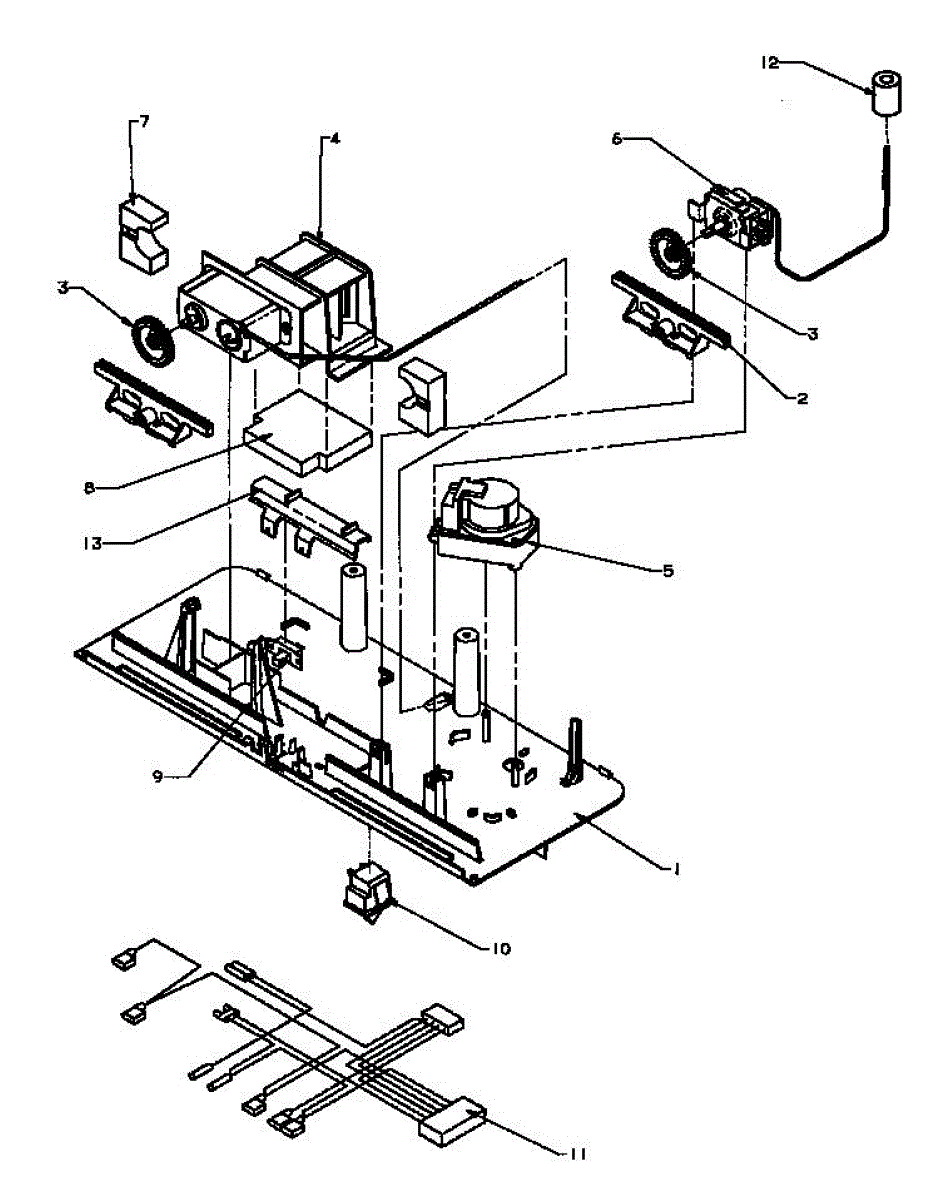 12
7
4
6
3
3
2
8
13
5
9
1
10
11