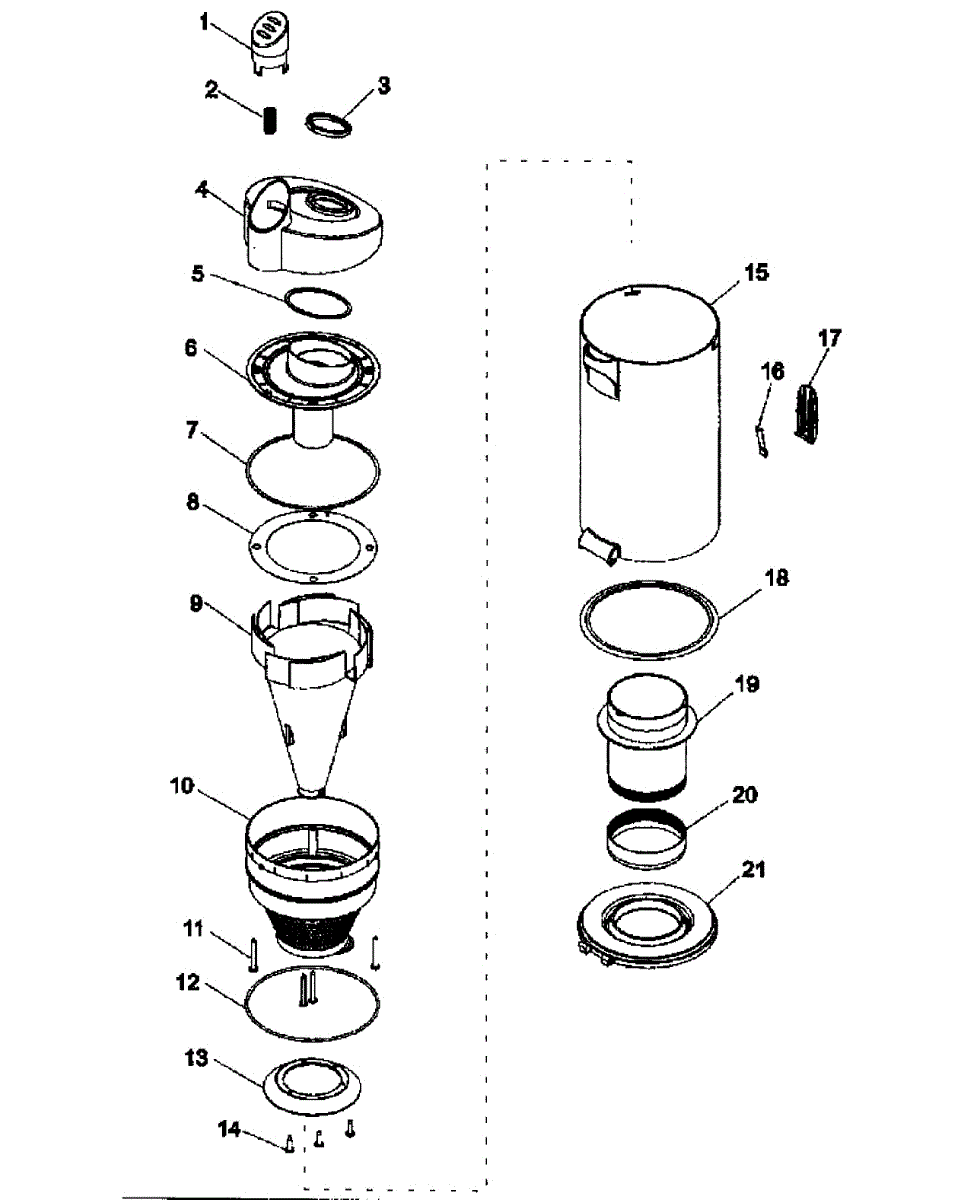 1
2
3
4
5
6
7
8
9
10
11
12
13
14
15
16
17
18
19
20
21