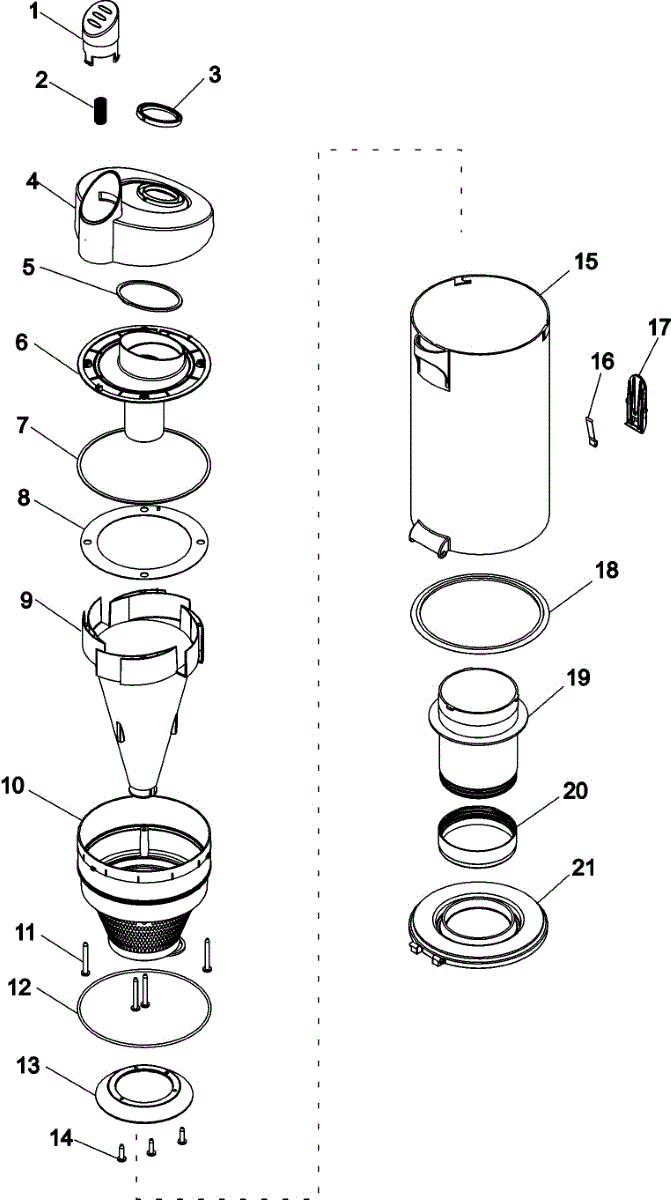 1
2
3
4
5
6
7
8
9
10
11
12
13
14
15
16
17
18
19
20
21