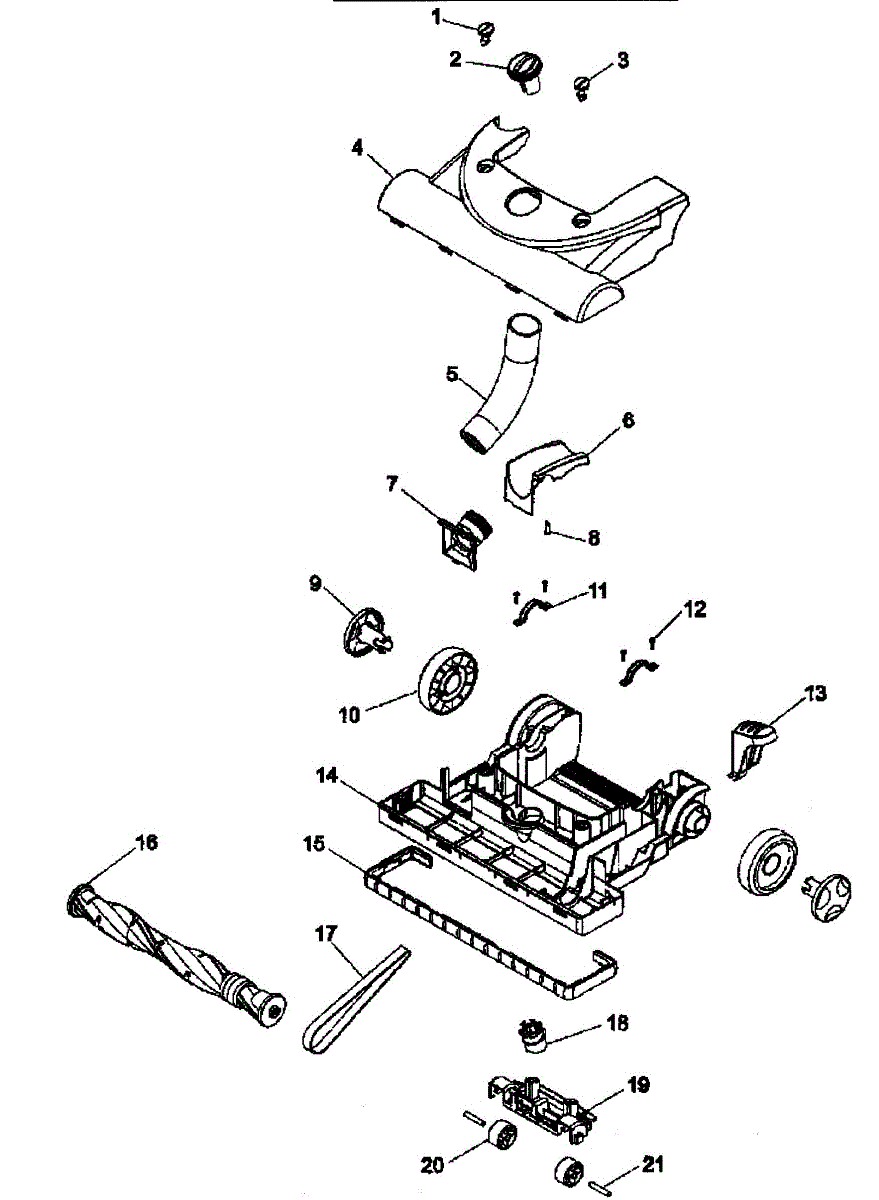 1
2
3
4
5
6
7
8
9
11
12
10
13
14
16
15
17
18
19
20
21