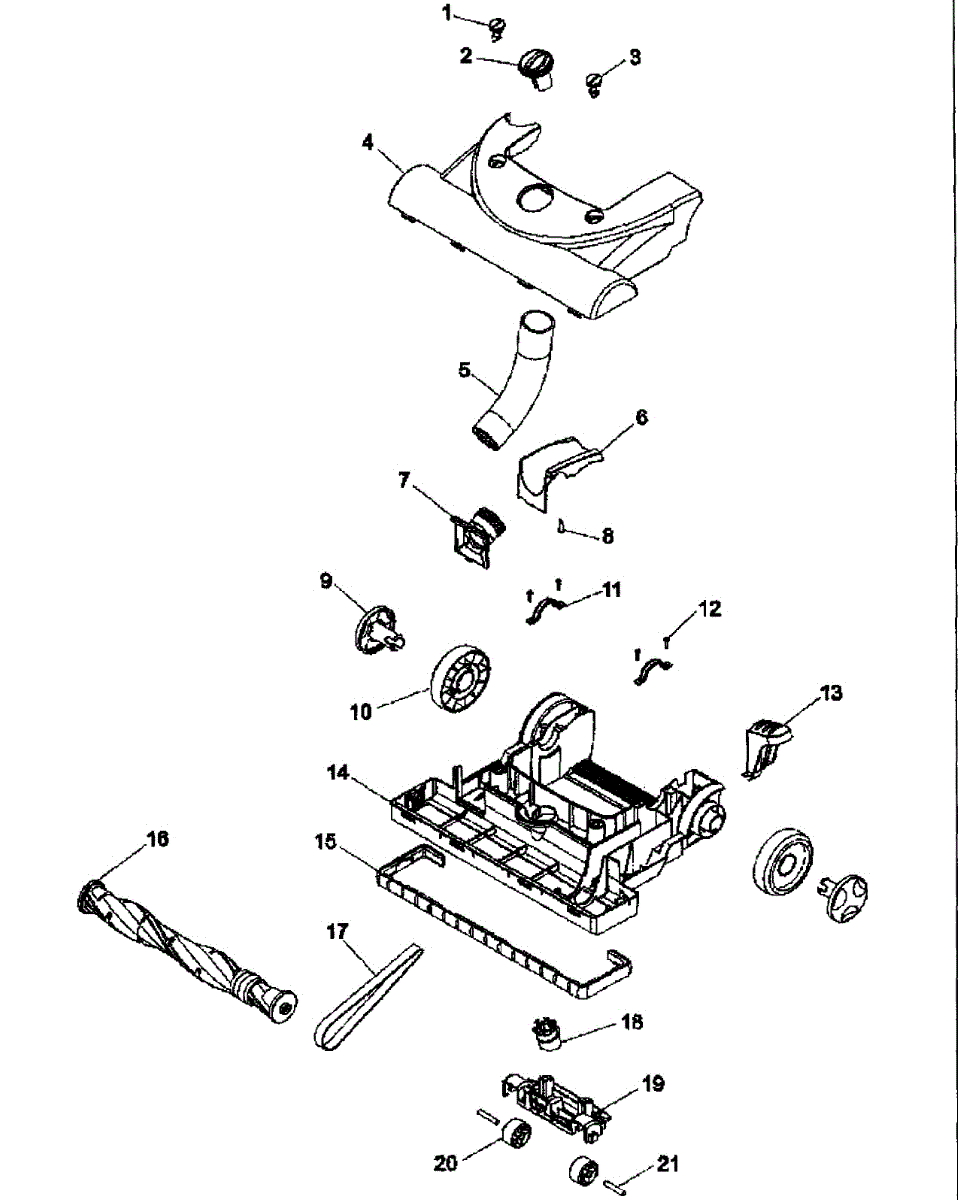 1
2
3
4
5
6
7
8
9
11
12
10
13
14
16
15
17
18
19
20
21