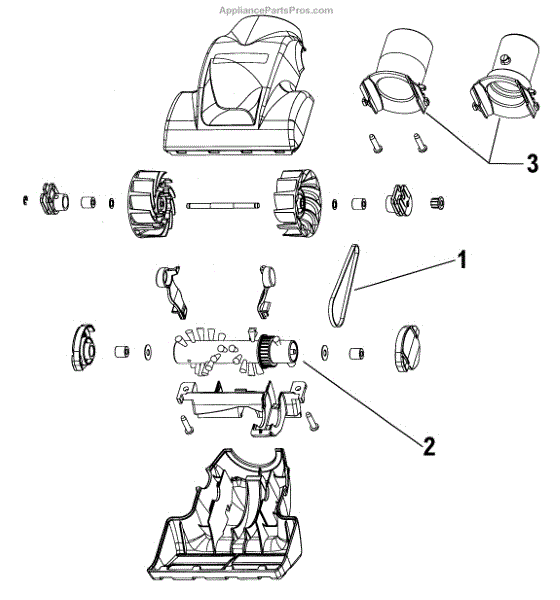 AppliancePartsPros.com

3

1

2