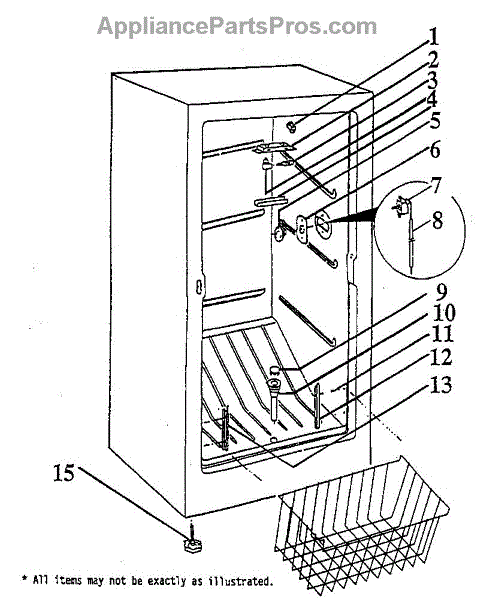 AppliancePartsPros.com

1
2
3
4
5
6
7
8
9
10
11
12
13
15

* All items may not be exactly as illustrated.