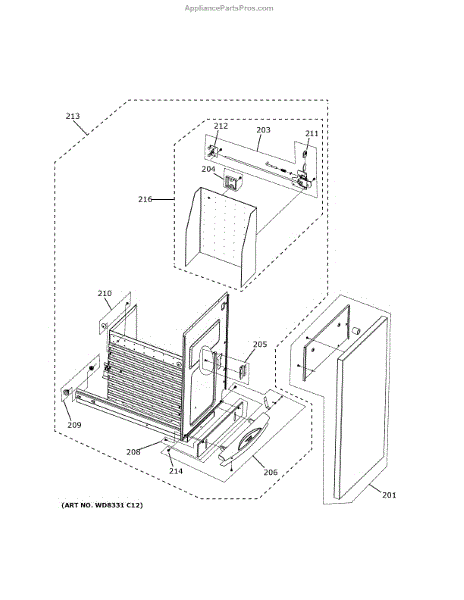 AppliancePartsPros.com

213
212
203
211
204
216
210
205
209
208
214
206
201

(ART NO. WD8331 C12)