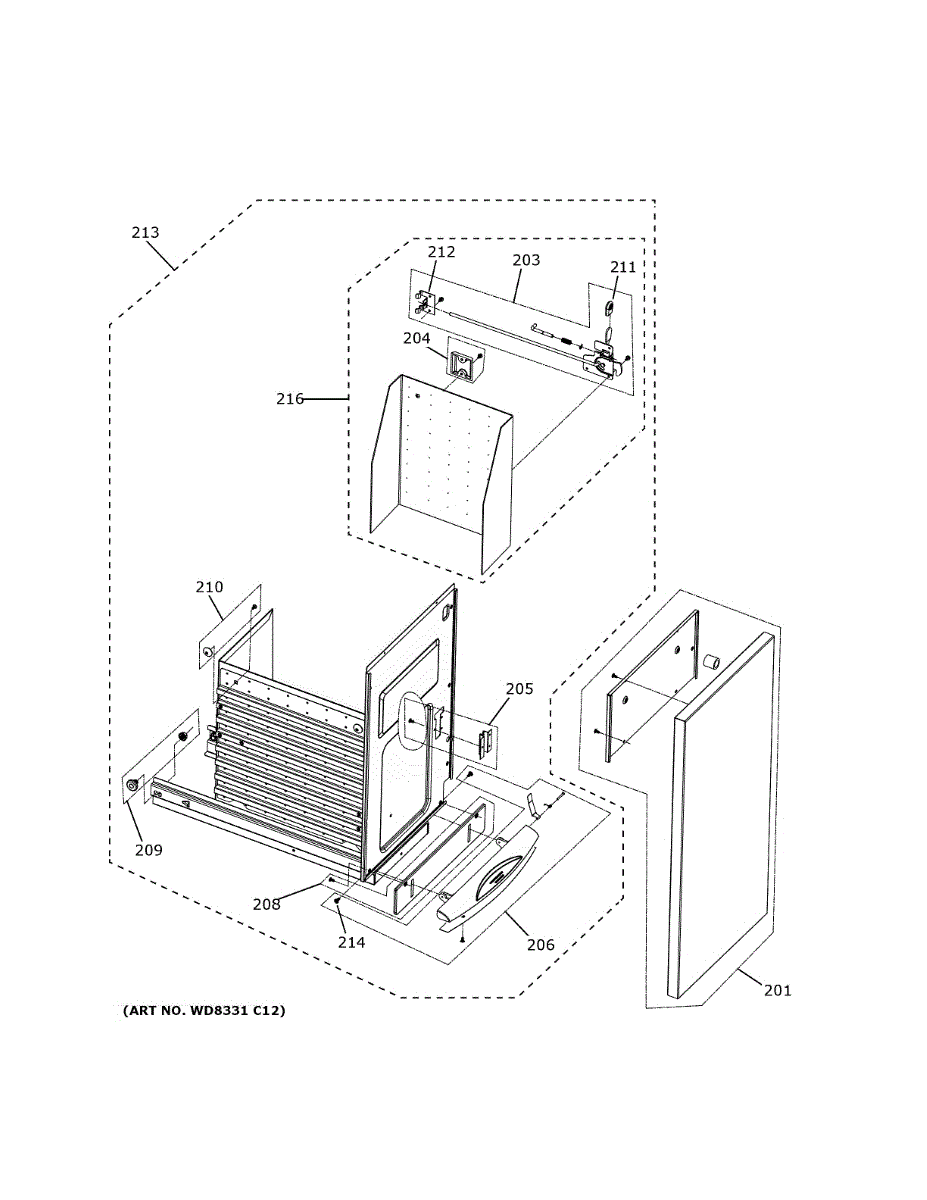 213
212
203
211
204
216
210
205
209
208
214
206
201
(ART NO. WD8331 C12)