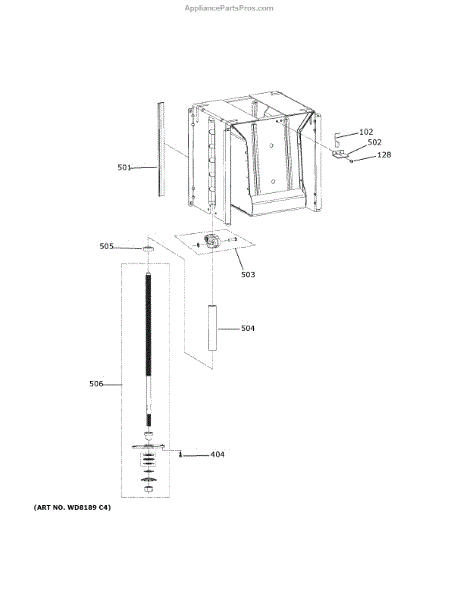 AppliancePartsPros.com

102
502
128
501
505
503
504
506
404

(ART NO. WD8189 C4)