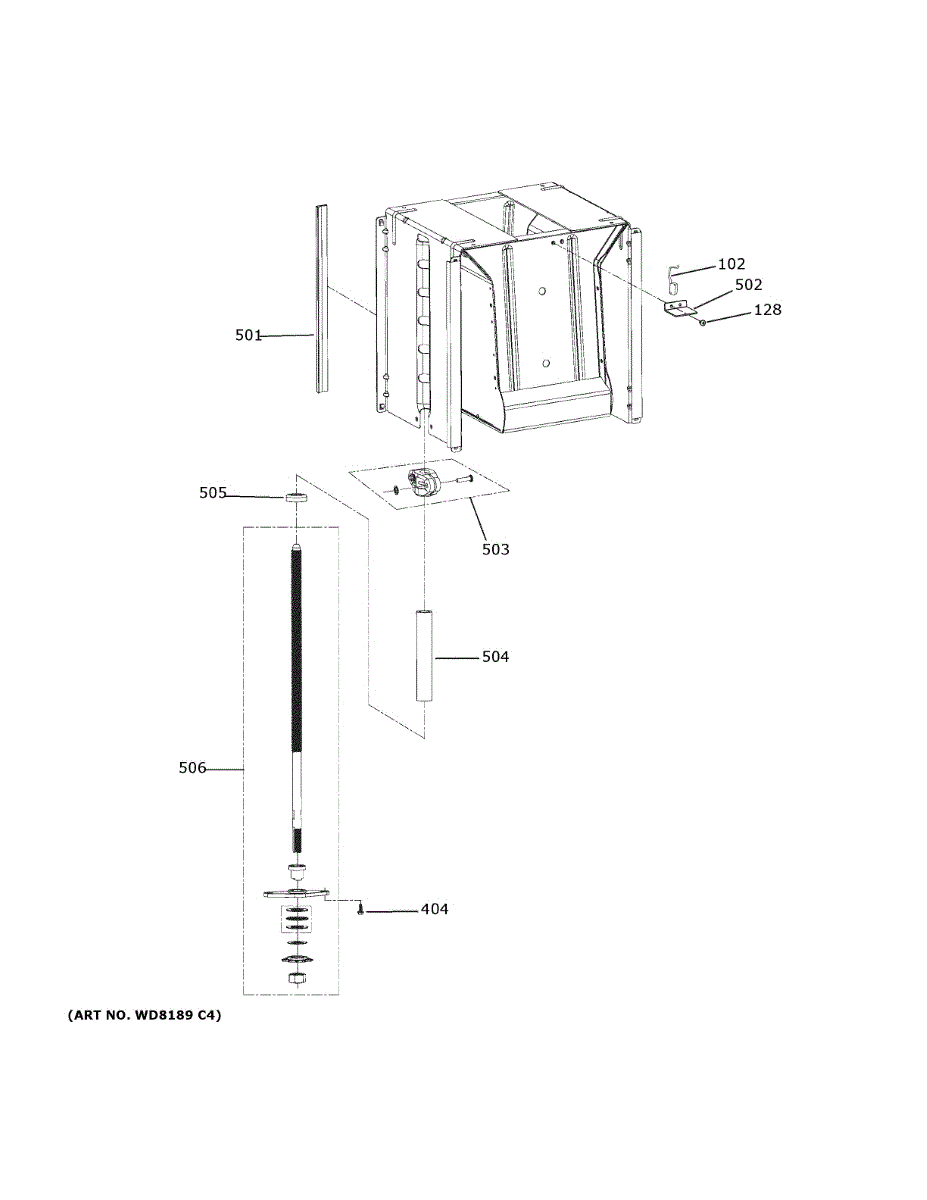 102
502
128
501
505
503
504
506
404
(ART NO. WD8189 C4)