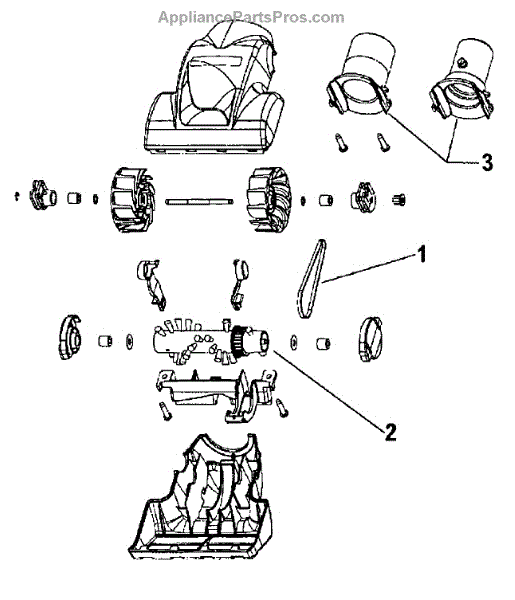 AppliancePartsPros.com

3

1

2